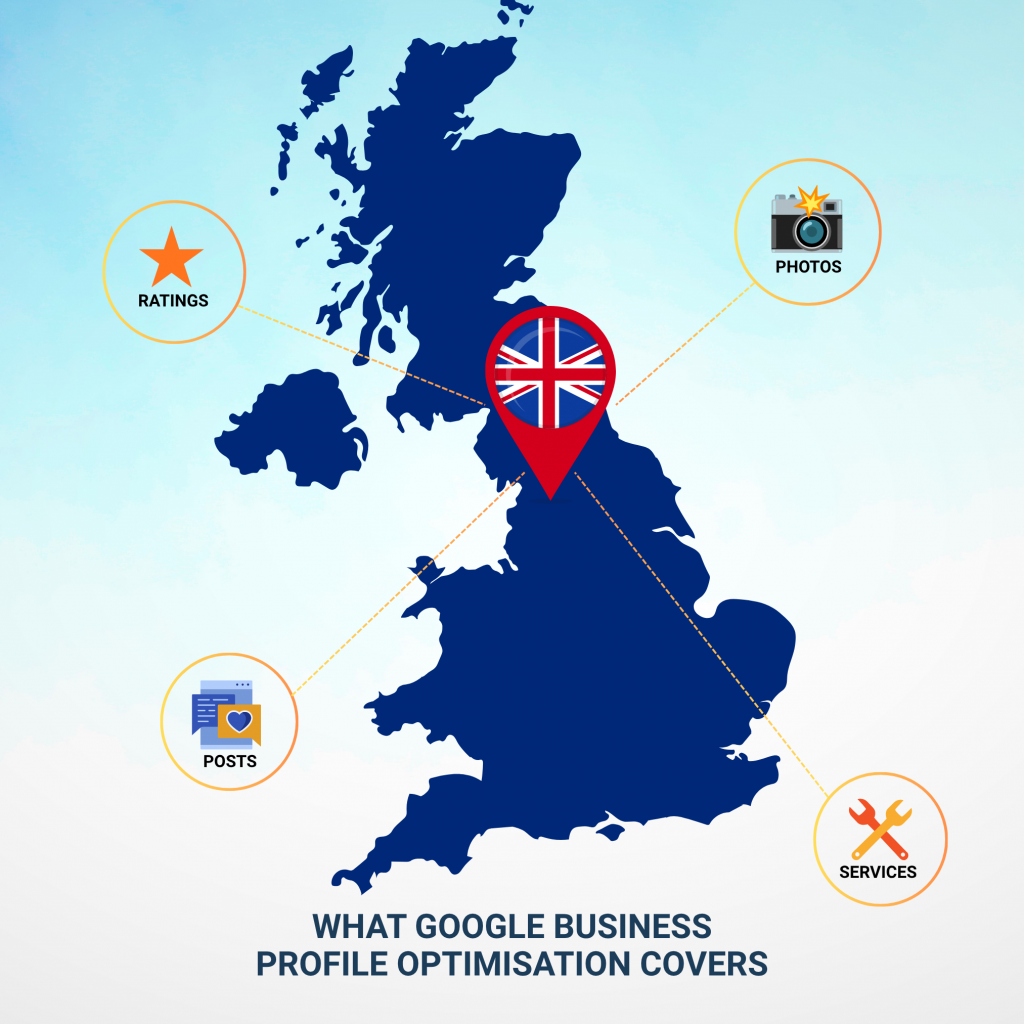 RATINGS

PHOTOS

POSTS

SERVICES

WHAT GOOGLE BUSINESS PROFILE OPTIMISATION COVERS